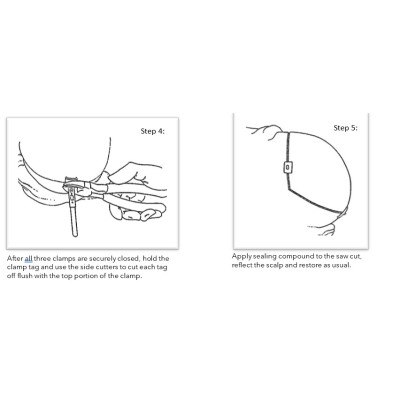 Step 4:

After all three clamps are securely closed, hold the clamp tag and use the side cutters to cut each tag off flush with the top portion of the clamp.

Step 5:

Apply sealing compound to the saw cut, reflect the scalp and restore as usual.